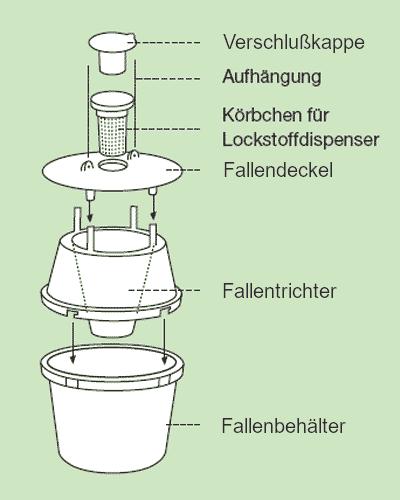 Verschlußkappe

Aufhängung

Körbchen für Lockstoffdispenser

Fallendeckel

Fallentrichter

Fallenbehälter